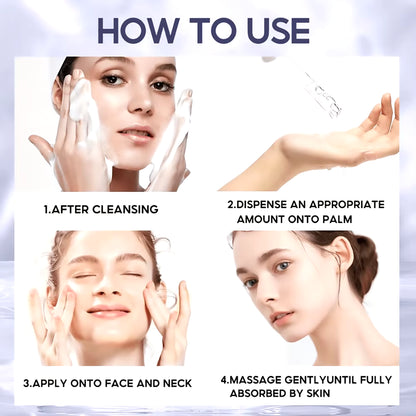 HOW TO USE

1.AFTER CLEANSING

2.DISPENSE AN APPROPRIATE AMOUNT ONTO PALM

3.APPLY ONTO FACE AND NECK

4.MASSAGE GENTLYUNTIL FULLY ABSORBED BY SKIN