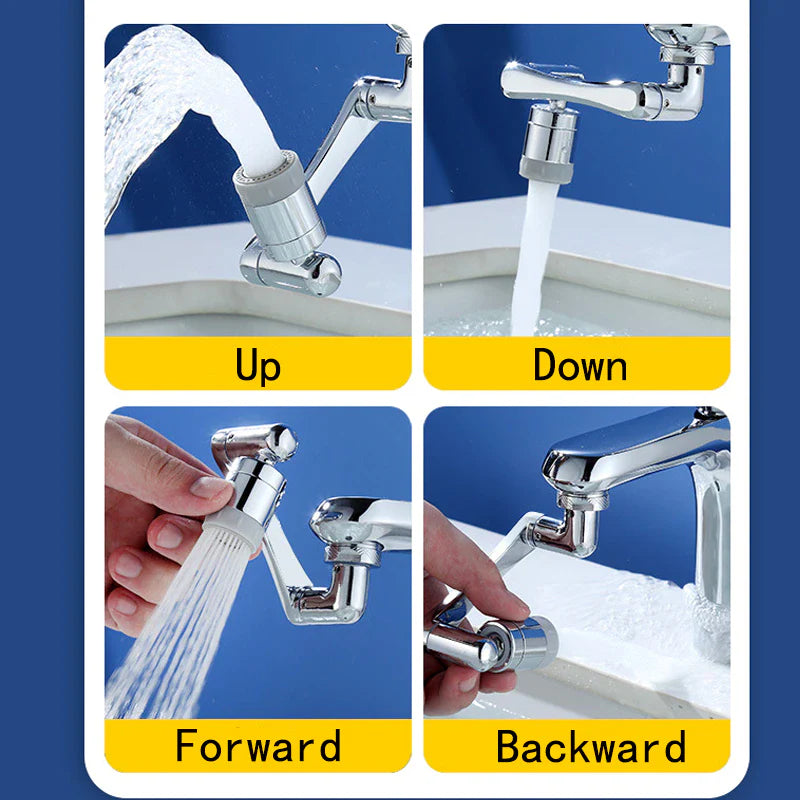 Up

Down

Forward

Backward