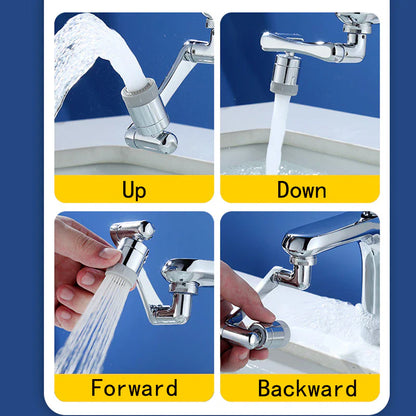 Up

Down

Forward

Backward